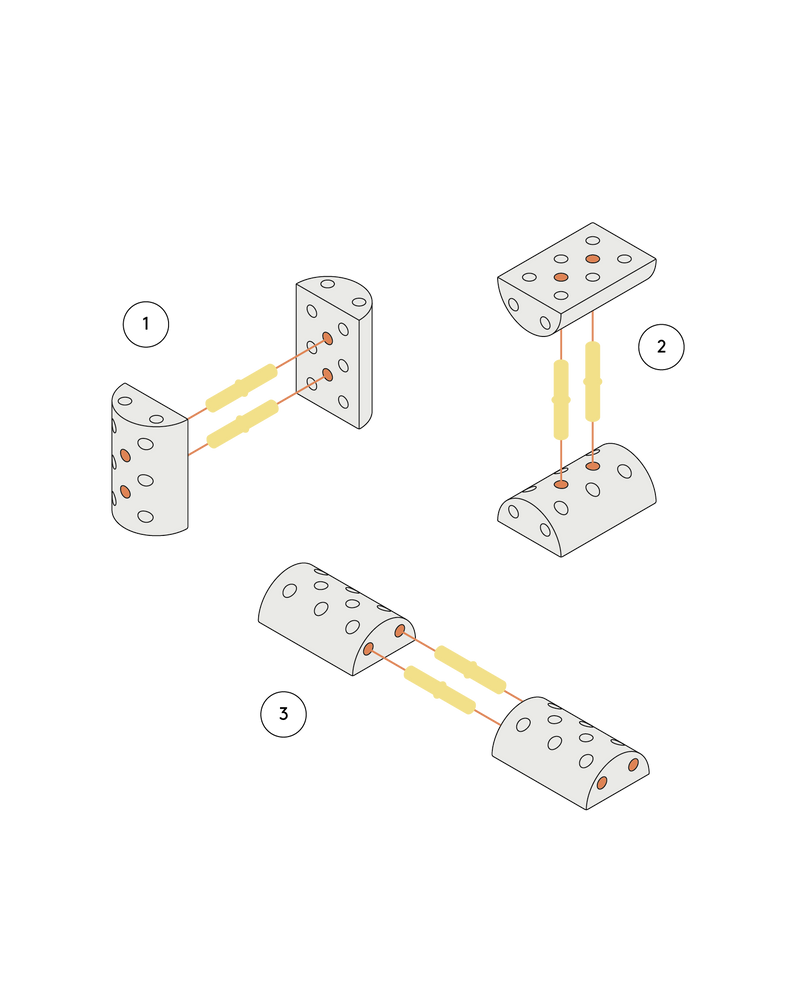 1

2

3