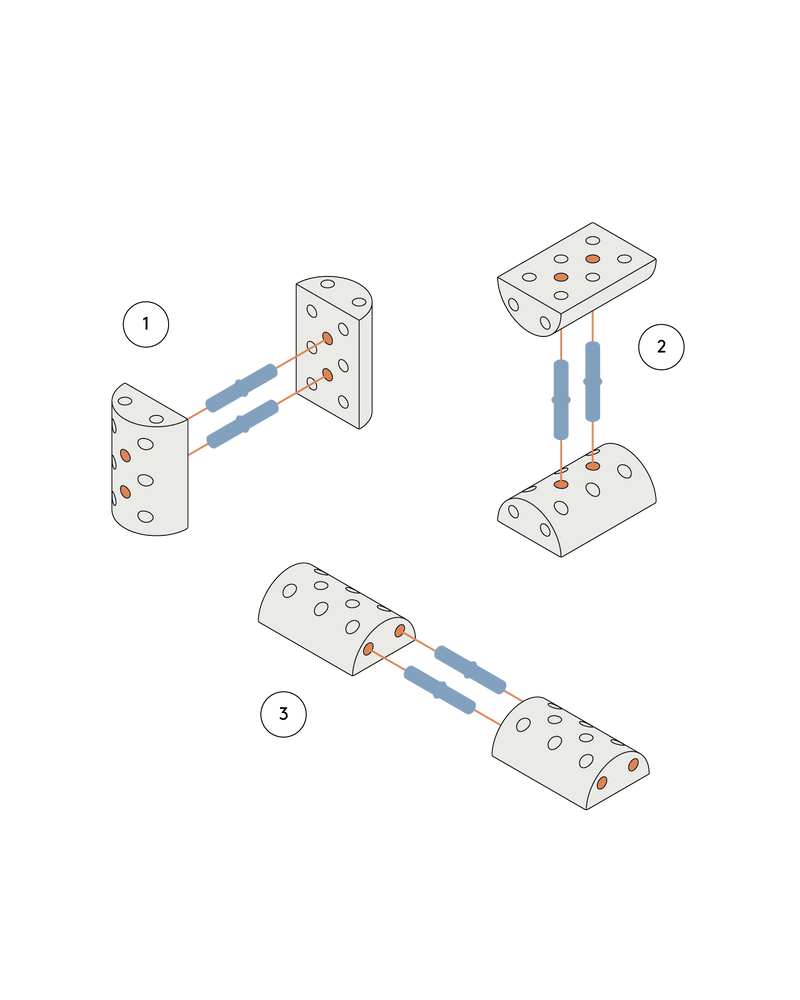 1

2

3