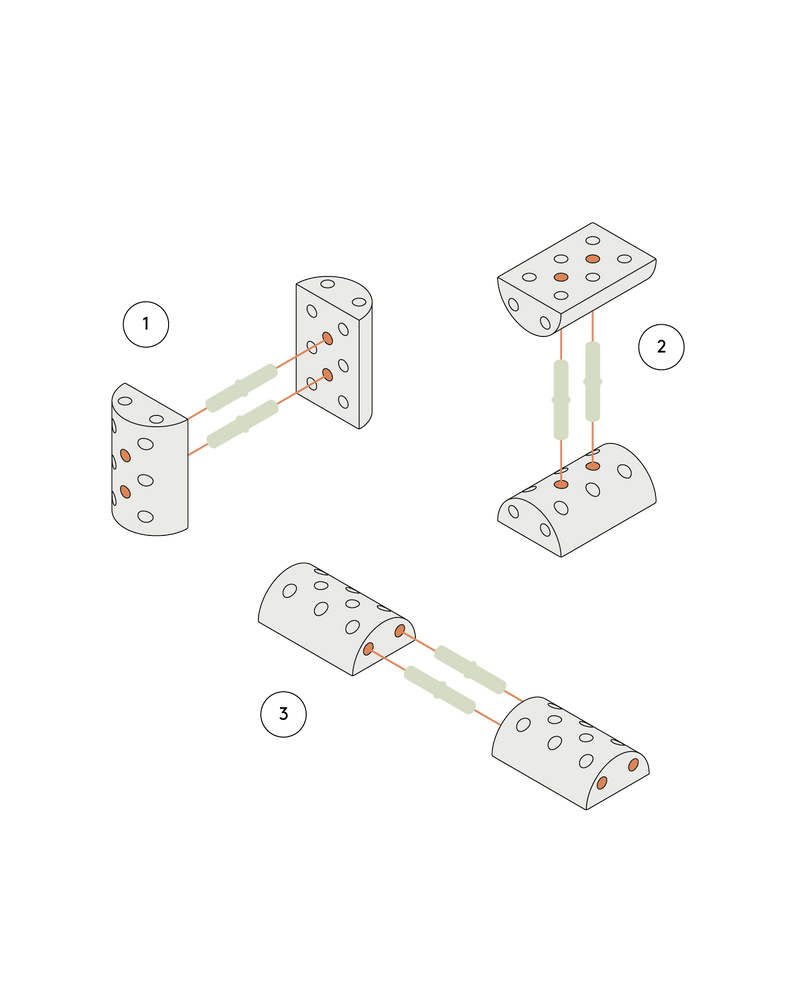 1

2

3